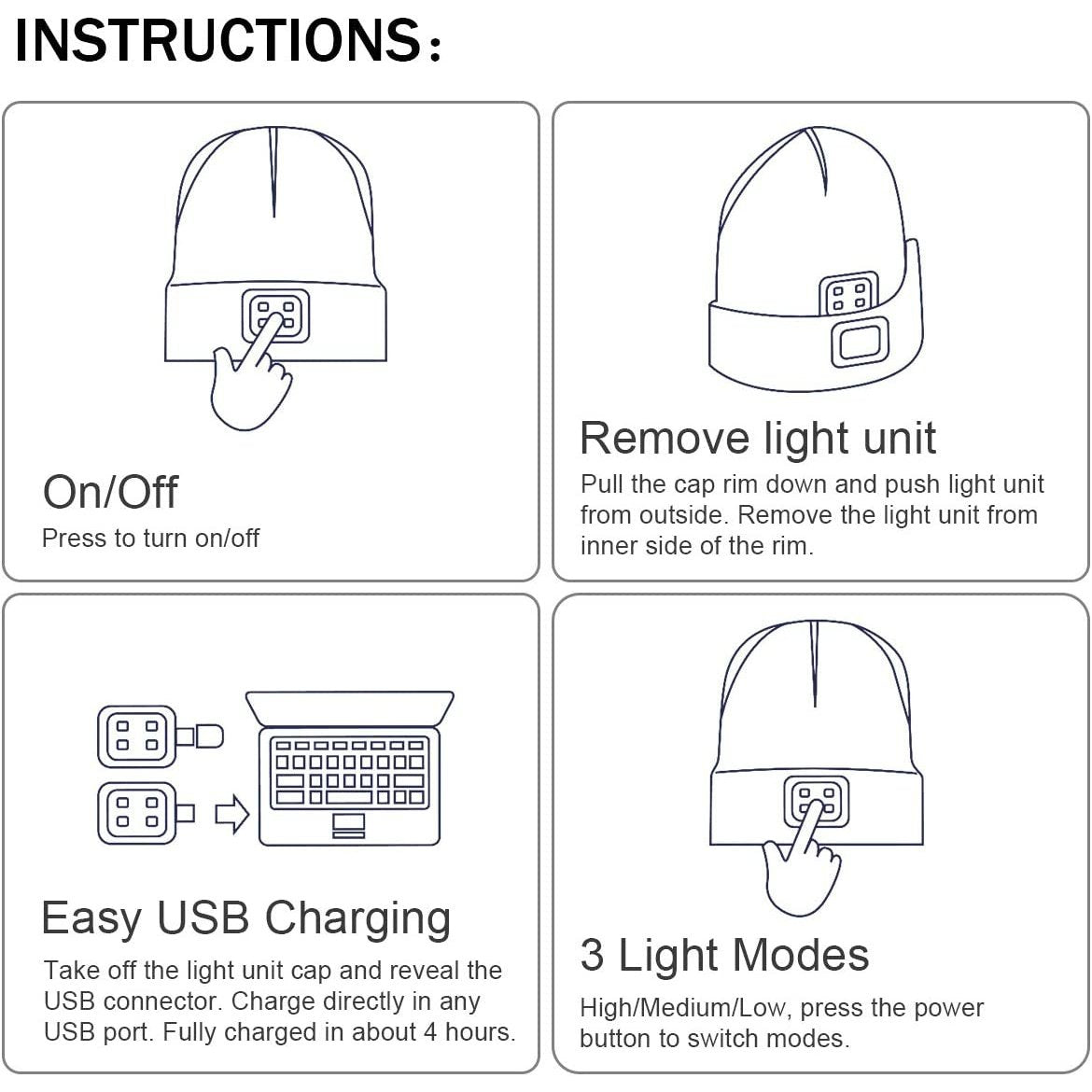 INSTRUCTIONS:

On/Off
Press to turn on/off

Remove light unit
Pull the cap rim down and push light unit from outside. Remove the light unit from inner side of the rim.

Easy USB Charging
Take off the light unit cap and reveal the USB connector. Charge directly in any USB port. Fully charged in about 4 hours.

3 Light Modes
High/Medium/Low, press the power button to switch modes.