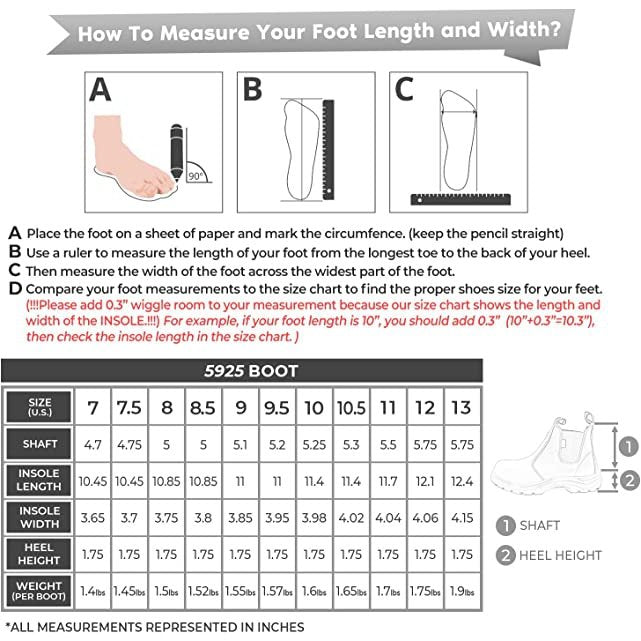 How To Measure Your Foot Length and Width?

A

90°

B

C

A Place the foot on a sheet of paper and mark the circumfence. (keep the pencil straight)
B Use a ruler to measure the length of your foot from the longest toe to the back of your heel.
C Then measure the width of the foot across the widest part of the foot.
D Compare your foot measurements to the size chart to find the proper shoes size for your feet.
(!!!Please add 0.3" wiggle room to your measurement because our size chart shows the length and width of the INSOLE.!!!) For example, if your foot length is 10", you should add 0.3" (10"+0.3"=10.3"), then check the insole length in the size chart. )

5925 BOOT

| SIZE (U.S.) | 7 | 7.5 | 8 | 8.5 | 9 | 9.5 | 10 | 10.5 | 11 | 12 | 13 |
|---|---|---|---|---|---|---|---|---|---|---|---|
| SHAFT | 4.7 | 4.75 | 5 | 5 | 5.1 | 5.2 | 5.25 | 5.3 | 5.5 | 5.75 | 5.75 |
| INSOLE LENGTH | 10.45 | 10.45 | 10.85 | 10.85 | 11 | 11 | 11.4 | 11.4 | 11.7 | 12.1 | 12.4 |
| INSOLE WIDTH | 3.65 | 3.7 | 3.75 | 3.8 | 3.85 | 3.95 | 3.98 | 4.02 | 4.04 | 4.06 | 4.15 |
| HEEL HEIGHT | 1.75 | 1.75 | 1.75 | 1.75 | 1.75 | 1.75 | 1.75 | 1.75 | 1.75 | 1.75 | 1.75 |
| WEIGHT (PER BOOT) | 1.4lbs | 1.45lbs | 1.5lbs | 1.52lbs | 1.55lbs | 1.57lbs | 1.6lbs | 1.65lbs | 1.7lbs | 1.75lbs | 1.9lbs |

1
2

1 SHAFT
2 HEEL HEIGHT

*ALL MEASUREMENTS REPRESENTED IN INCHES